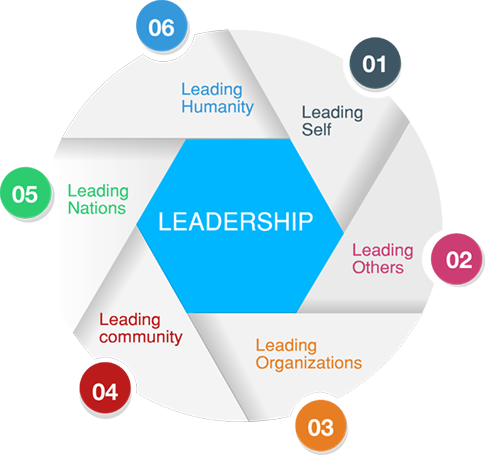 LEADERSHIP

01
Leading Self

02
Leading Others

03
Leading Organizations

04
Leading community

05
Leading Nations

06
Leading Humanity